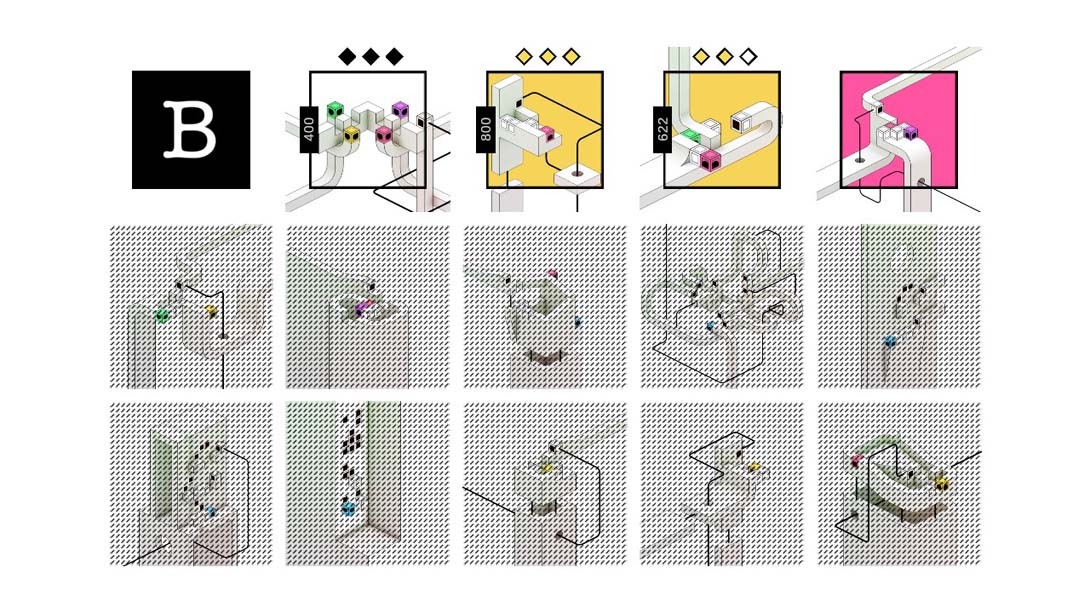 B

400

800

622